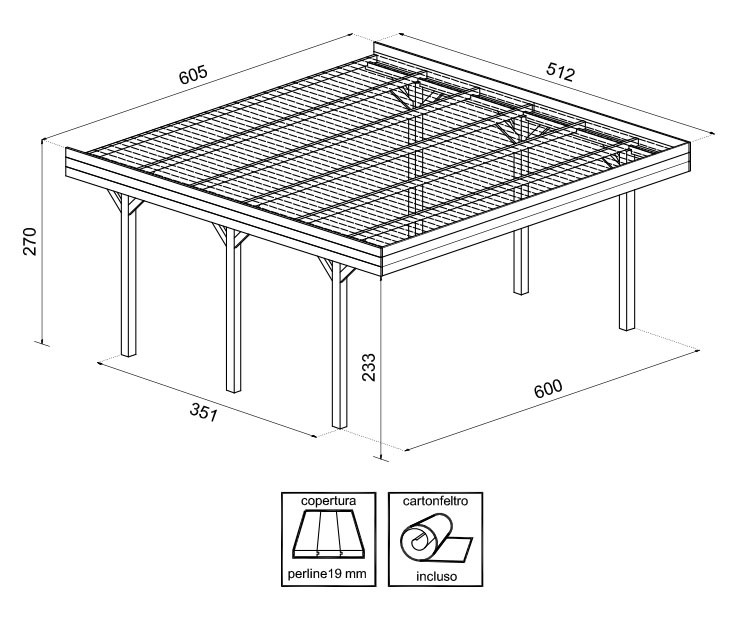 605

512

270

233

351

600

copertura

perline19 mm

cartonfeltro

incluso