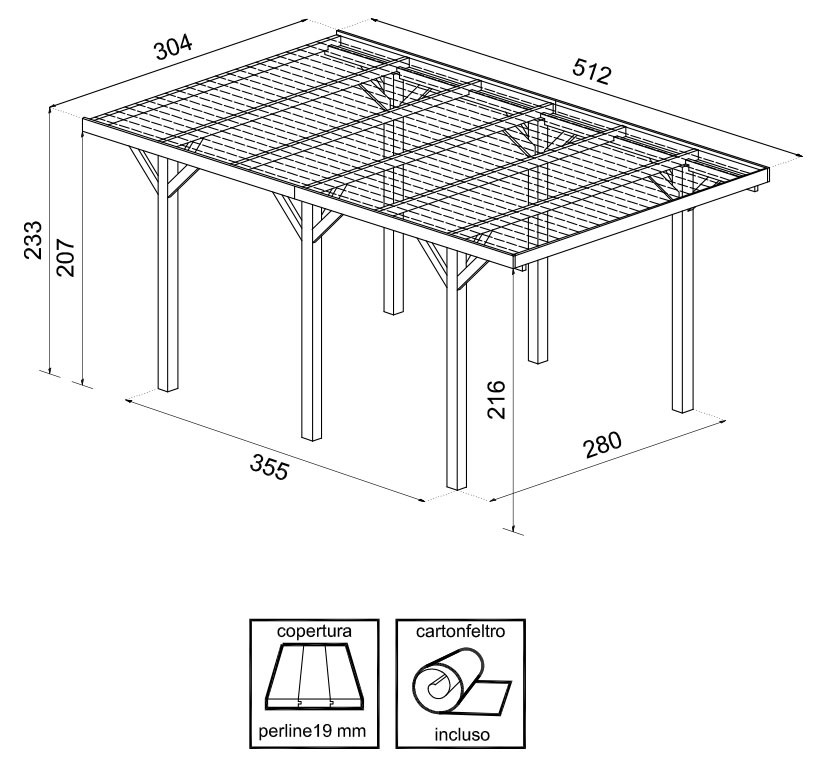 304

512

233

207

216

355

280

copertura

perline19 mm

cartonfeltro

incluso