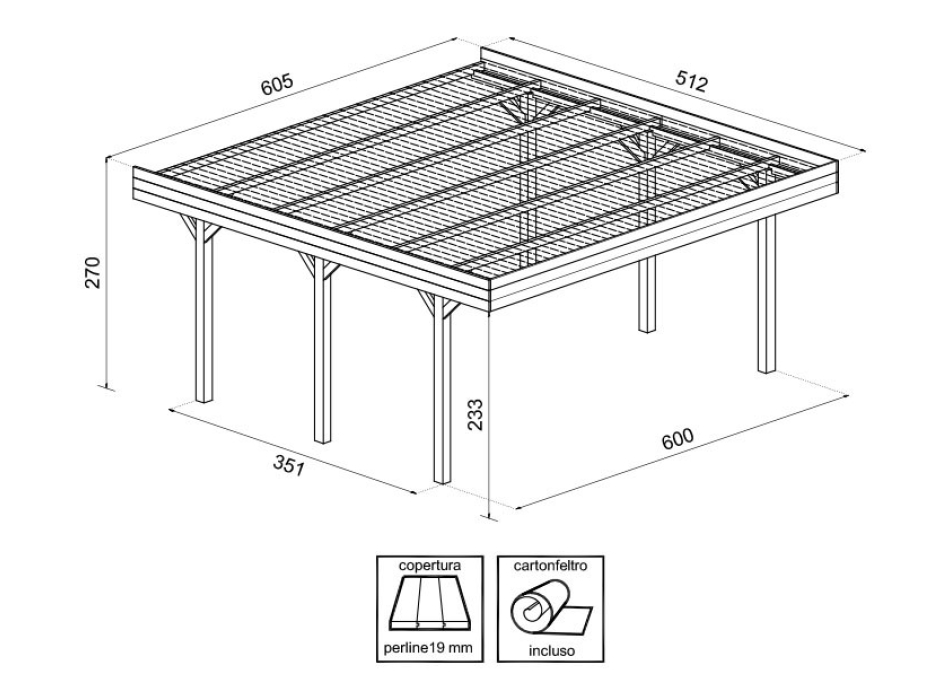 605

512

270

233

351

600

copertura

perline19 mm

cartonfeltro

incluso